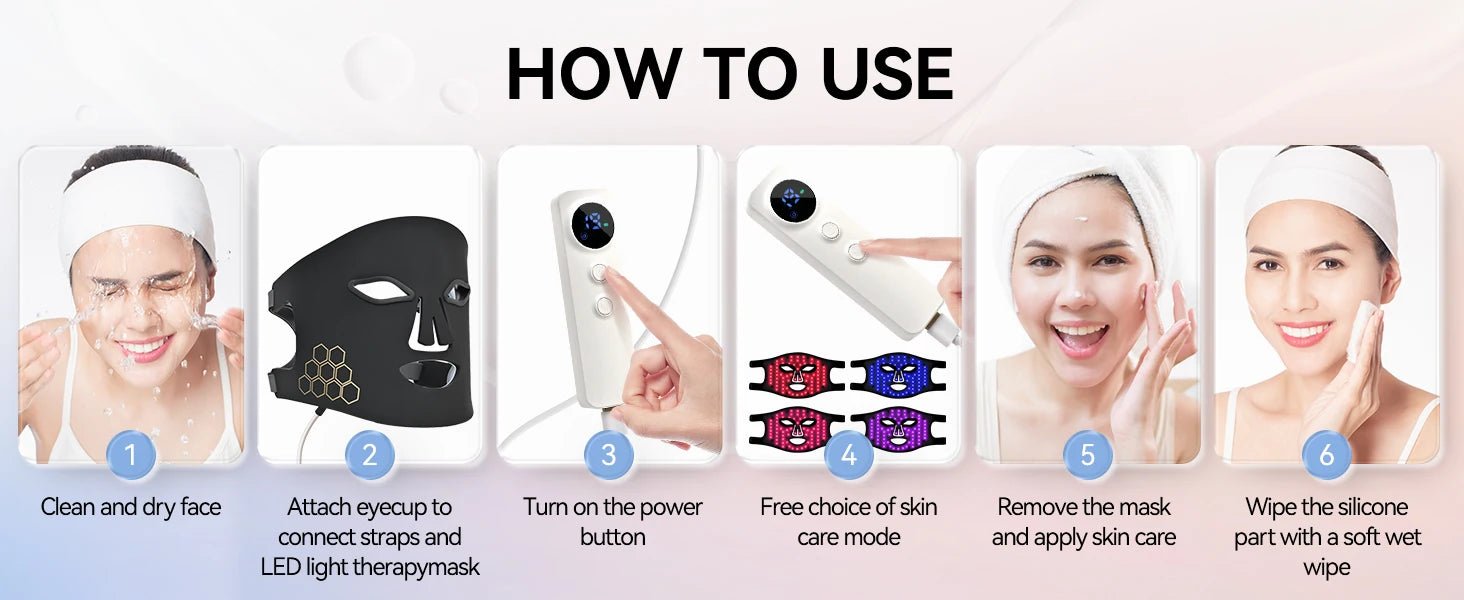 HOW TO USE

1
Clean and dry face

2
Attach eyecup to connect straps and LED light therapymask

3
Turn on the power button

4
Free choice of skin care mode

5
Remove the mask and apply skin care

6
Wipe the silicone part with a soft wet wipe